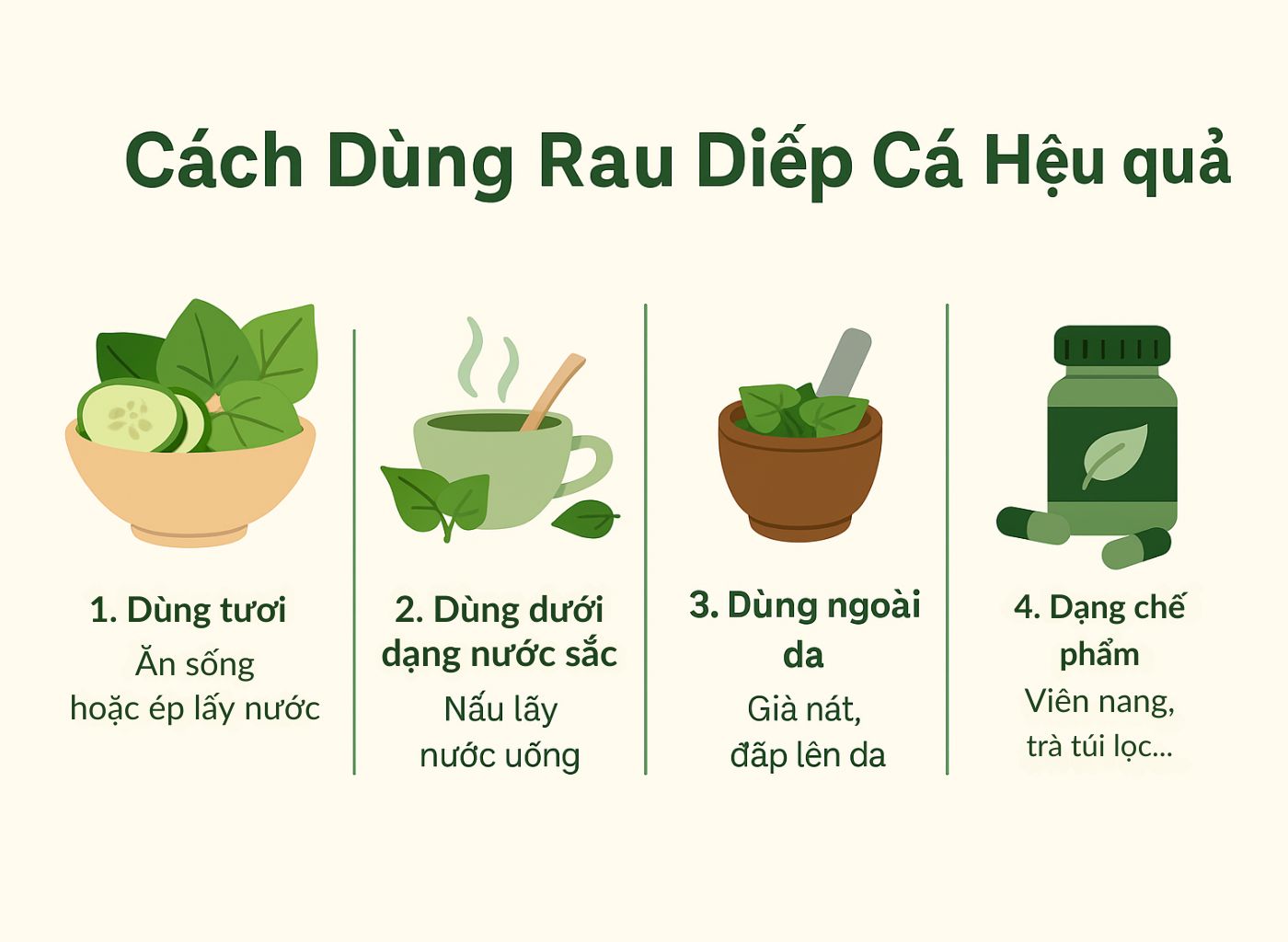 Cách Dùng Rau Diếp Cá Hệu quả

1. Dùng tươi
Ăn sống
hoặc ép lấy nước

2. Dùng dưới dạng nước sắc
Nấu lấy
nước uống

3. Dùng ngoài da
Già nát,
đăp lên da

4. Dạng chế phẩm
Viên nang,
trà túi lọc...